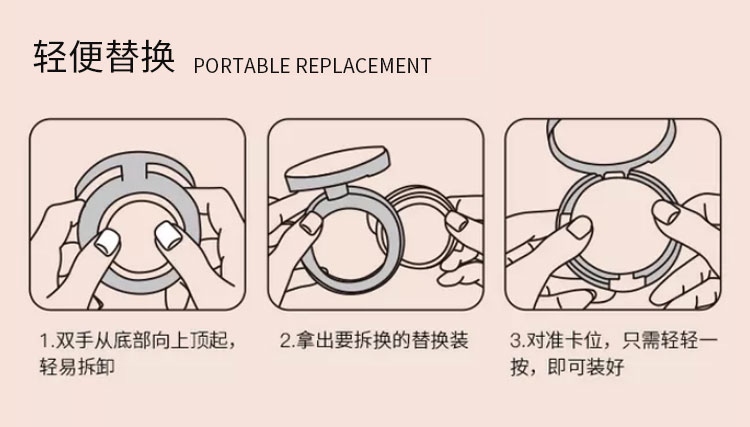 轻便替换 PORTABLE REPLACEMENT

1.双手从底部向上顶起，轻易拆卸

2.拿出要拆换的替换装

3.对准卡位，只需轻轻一按，即可装好